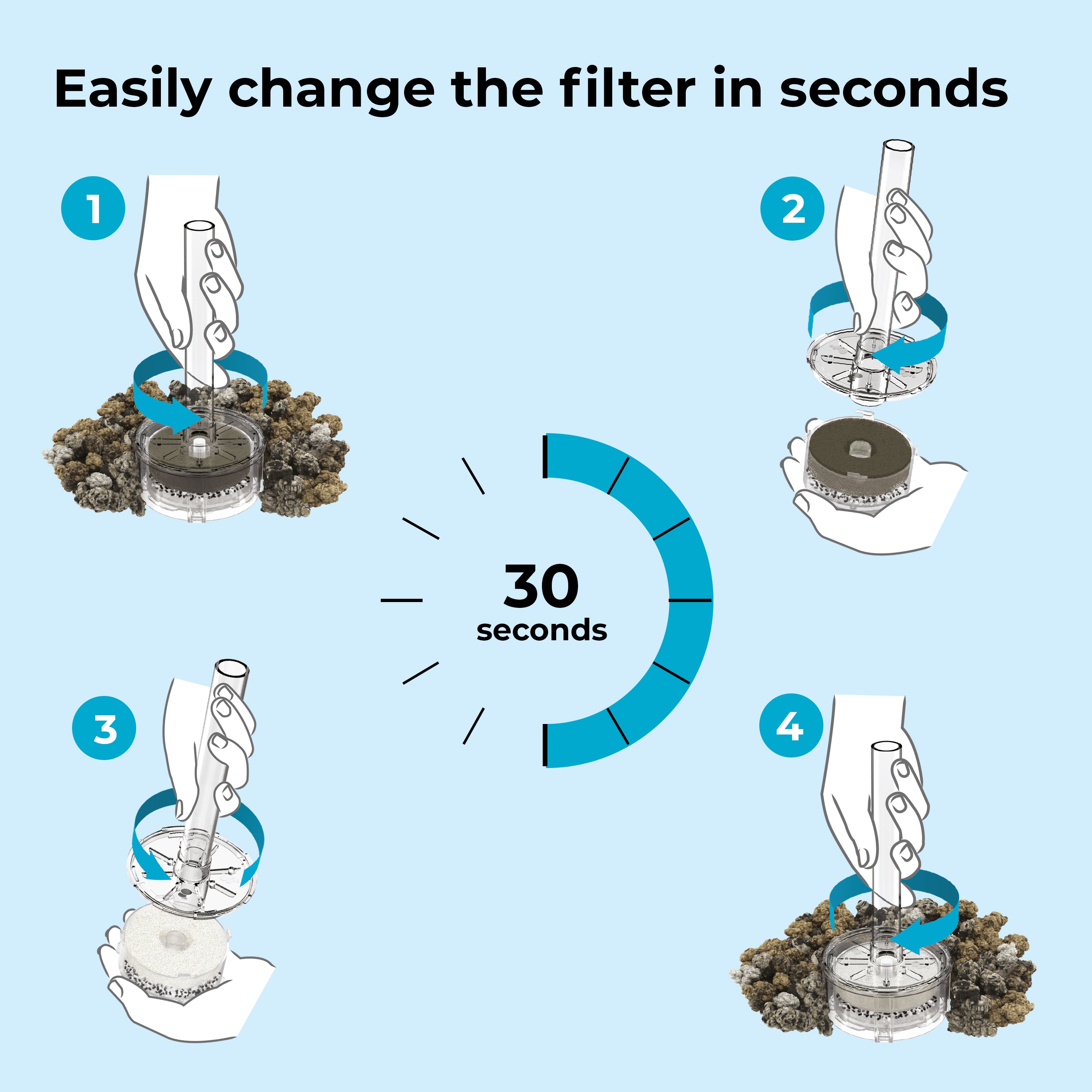 Easily change the filter in seconds

1

2

30
seconds

3

4