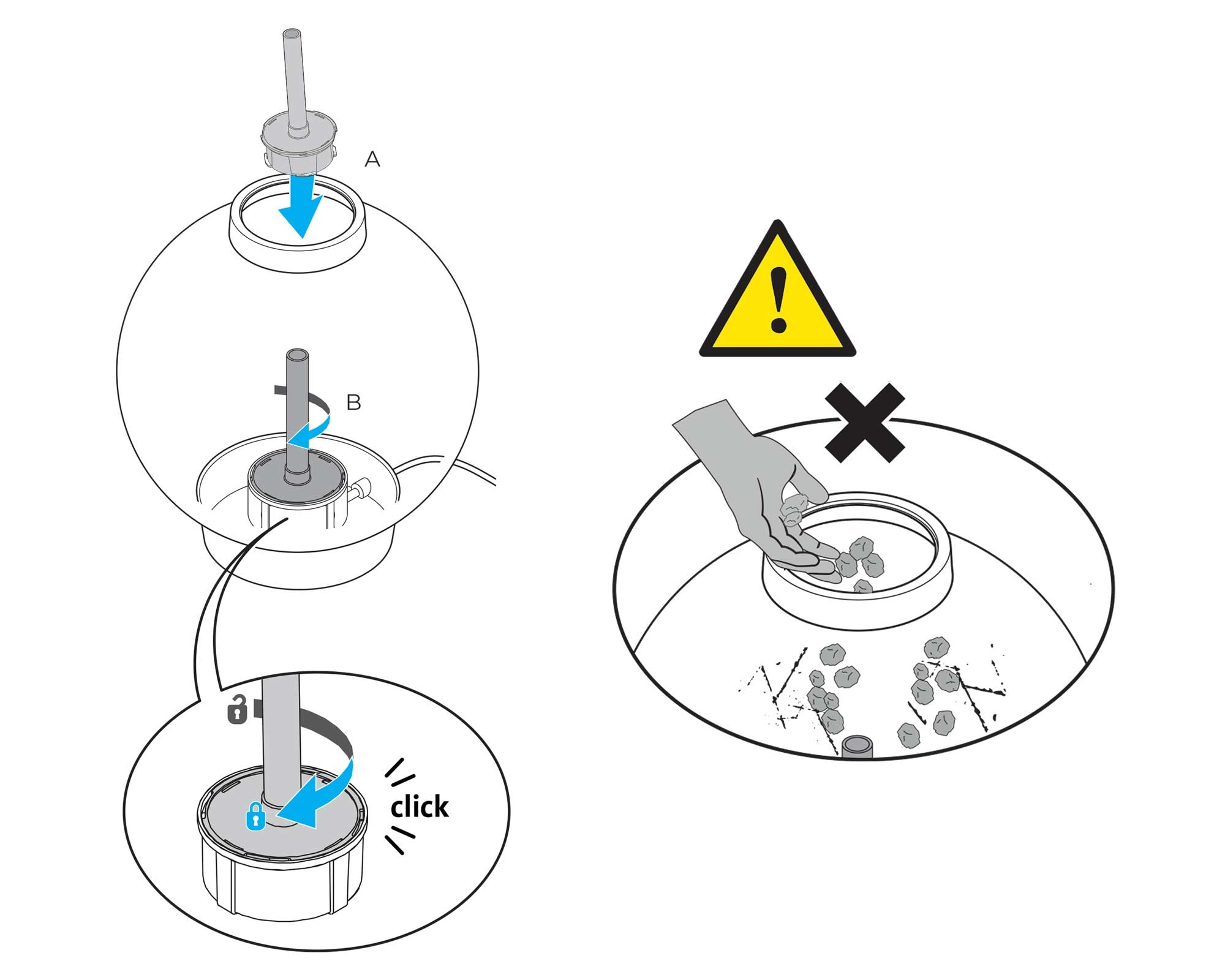 A

B

click