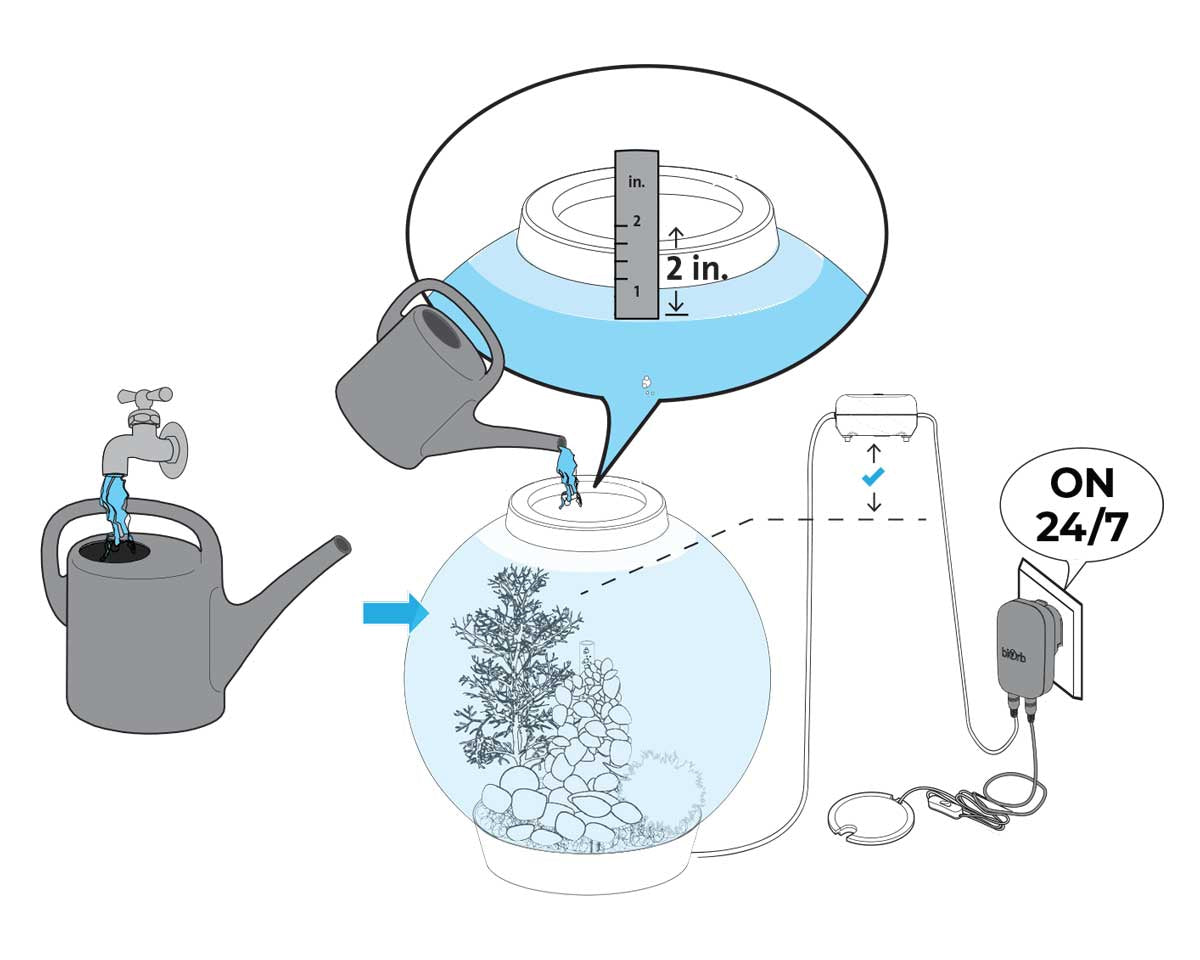 in.
2
1
2 in.
ON
24/7
biOrb