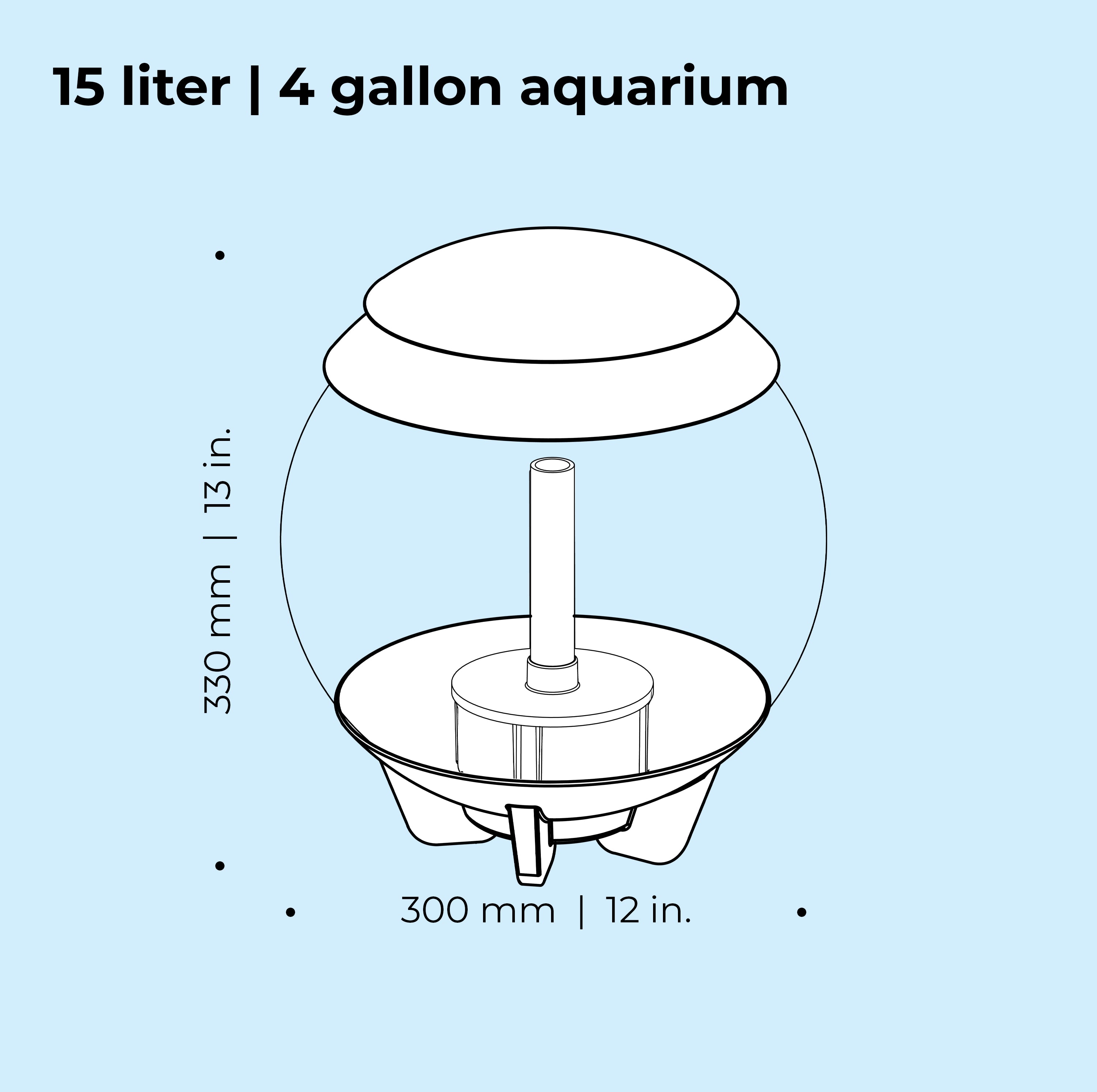 15 liter | 4 gallon aquarium

330 mm | 13 in.

300 mm | 12 in.