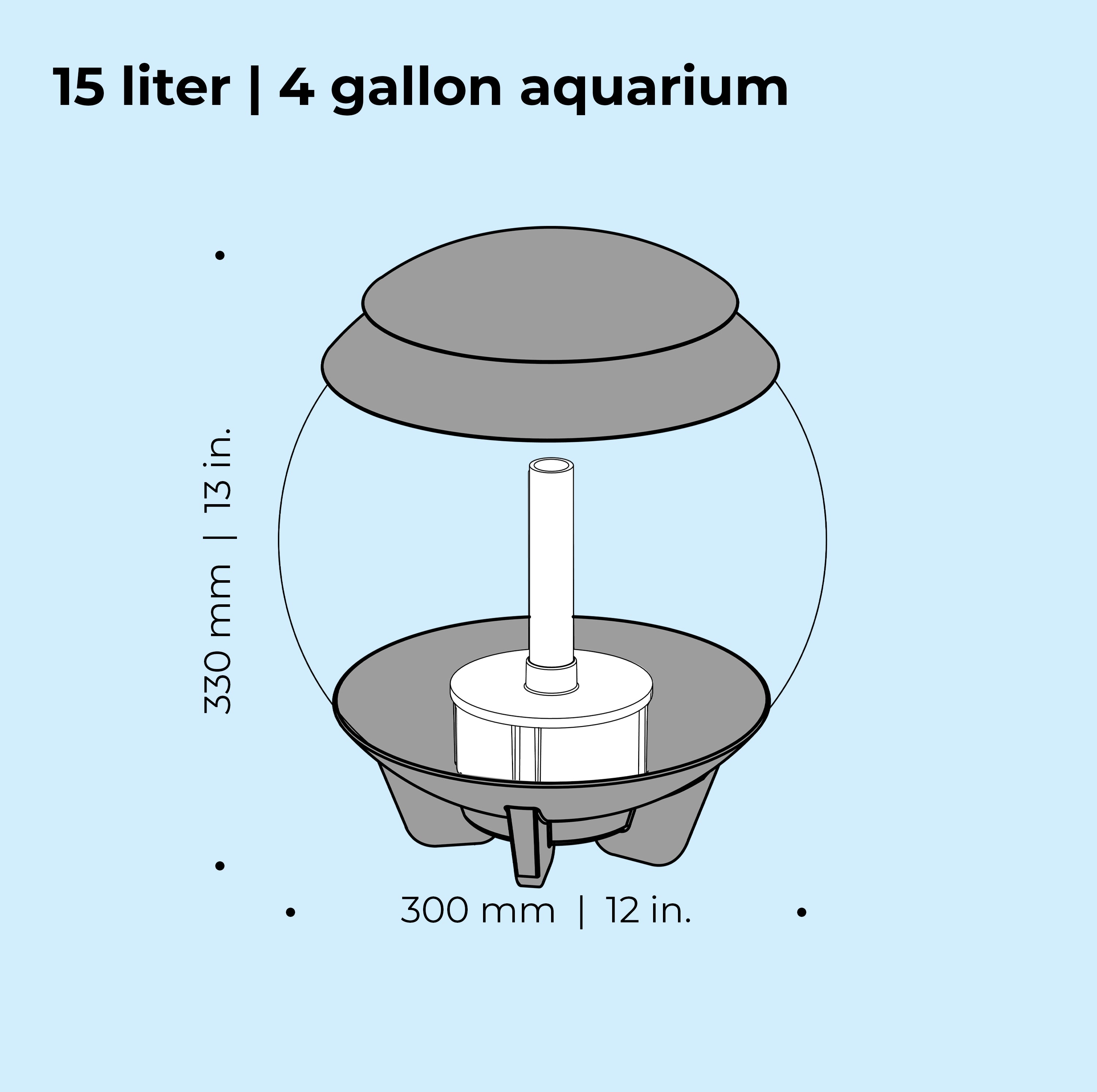 15 liter | 4 gallon aquarium

330 mm | 13 in.

300 mm | 12 in.