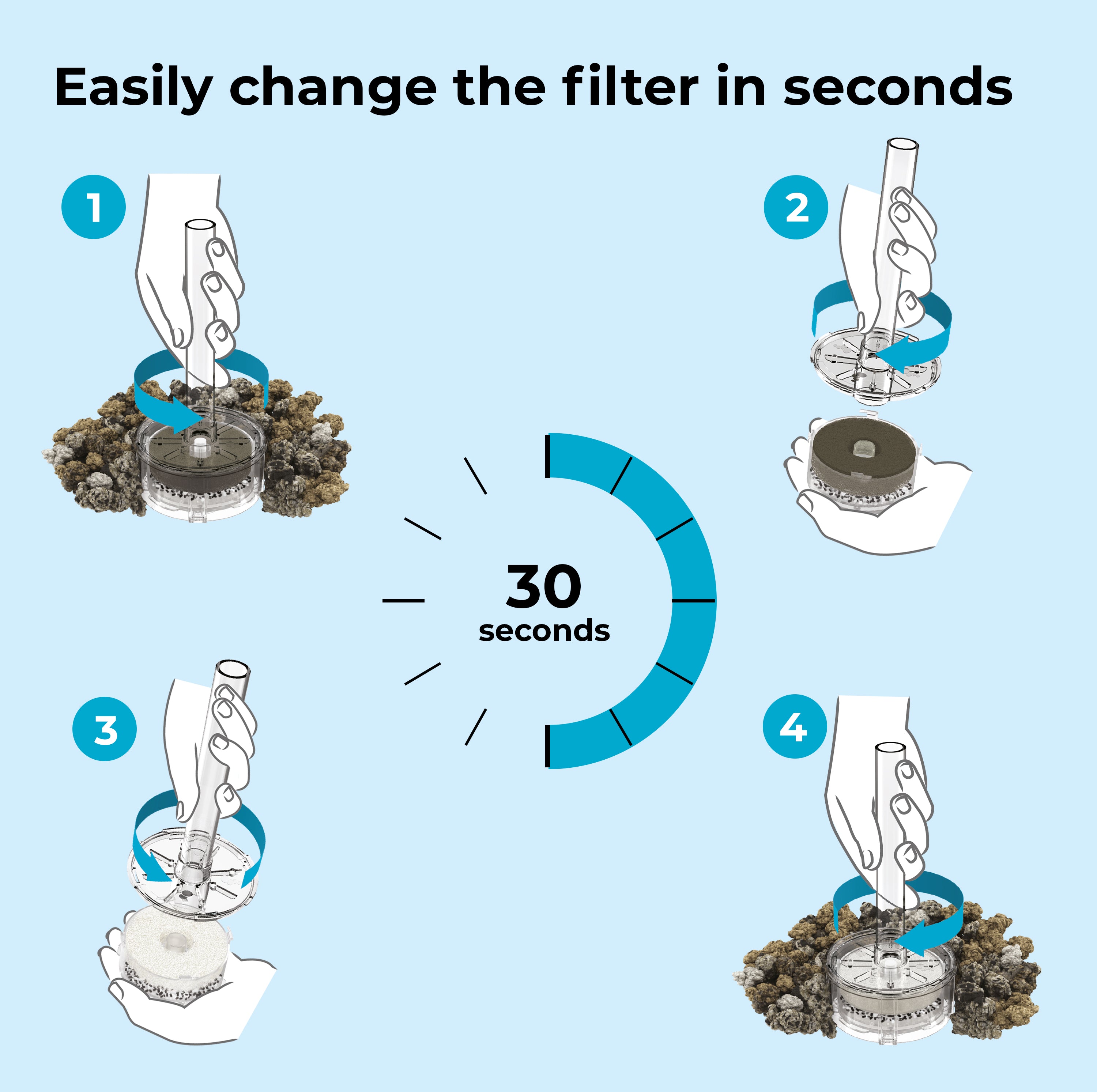 Easily change the filter in seconds

1

2

30
seconds

3

4