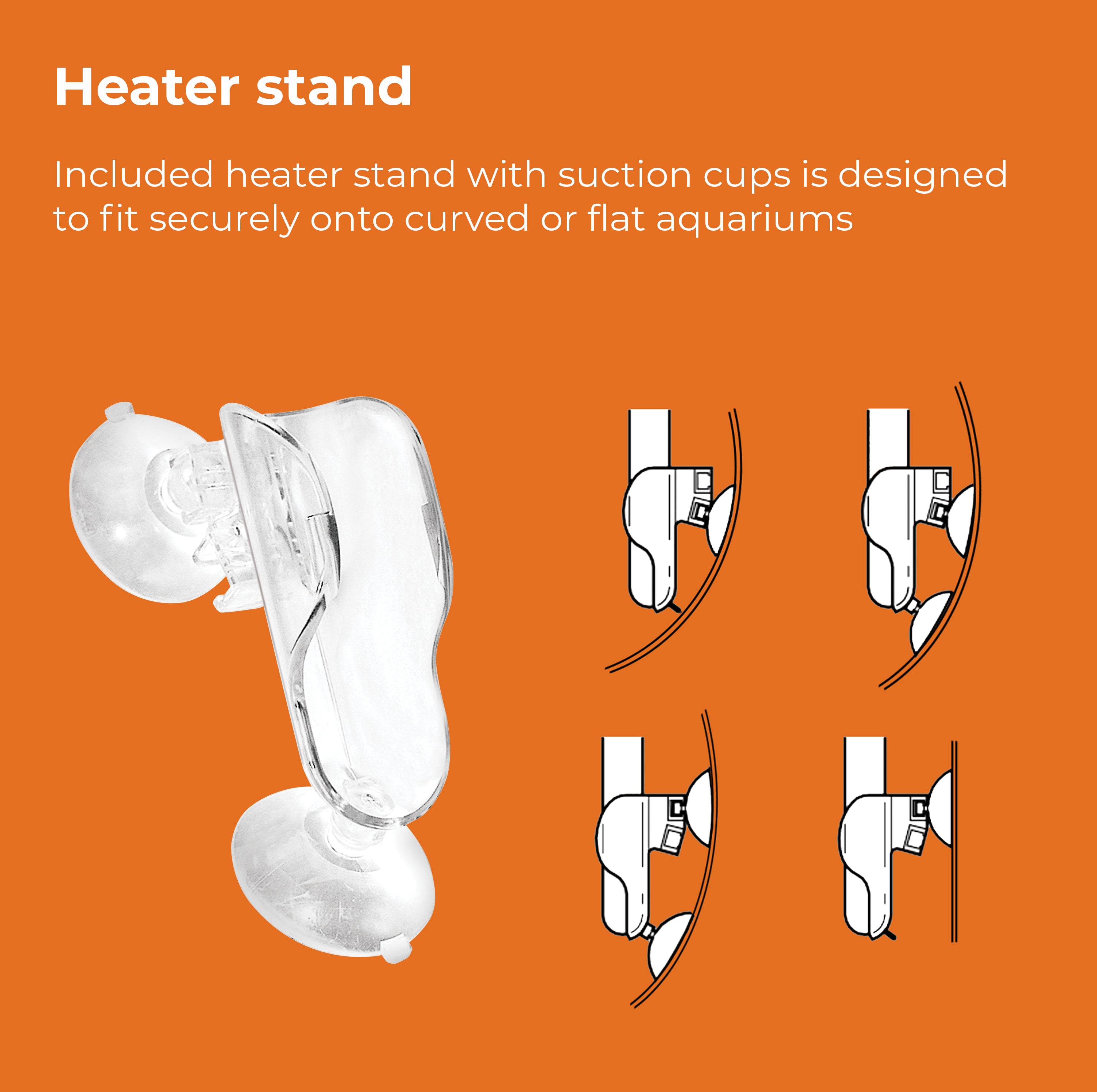 Heater stand

Included heater stand with suction cups is designed to fit securely onto curved or flat aquariums